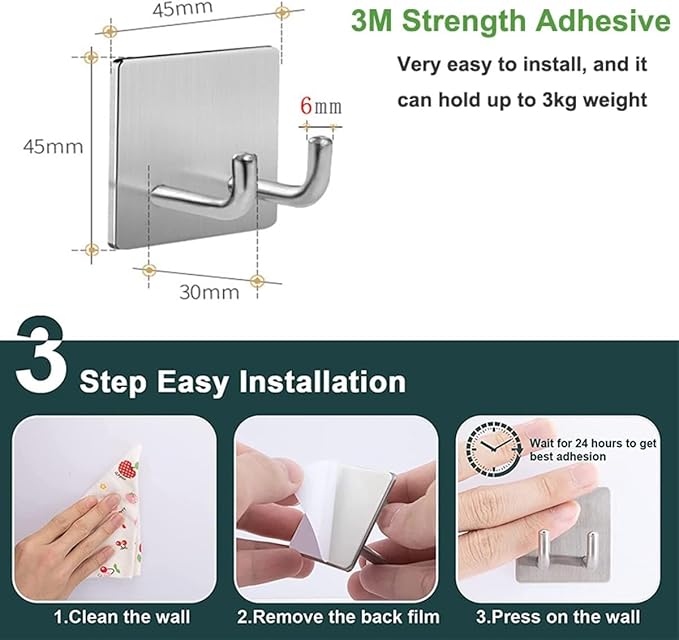 45mm

45mm

6mm

30mm

3M Strength Adhesive

Very easy to install, and it can hold up to 3kg weight

3 Step Easy Installation

Wait for 24 hours to get best adhesion

1.Clean the wall

2.Remove the back film

3.Press on the wall